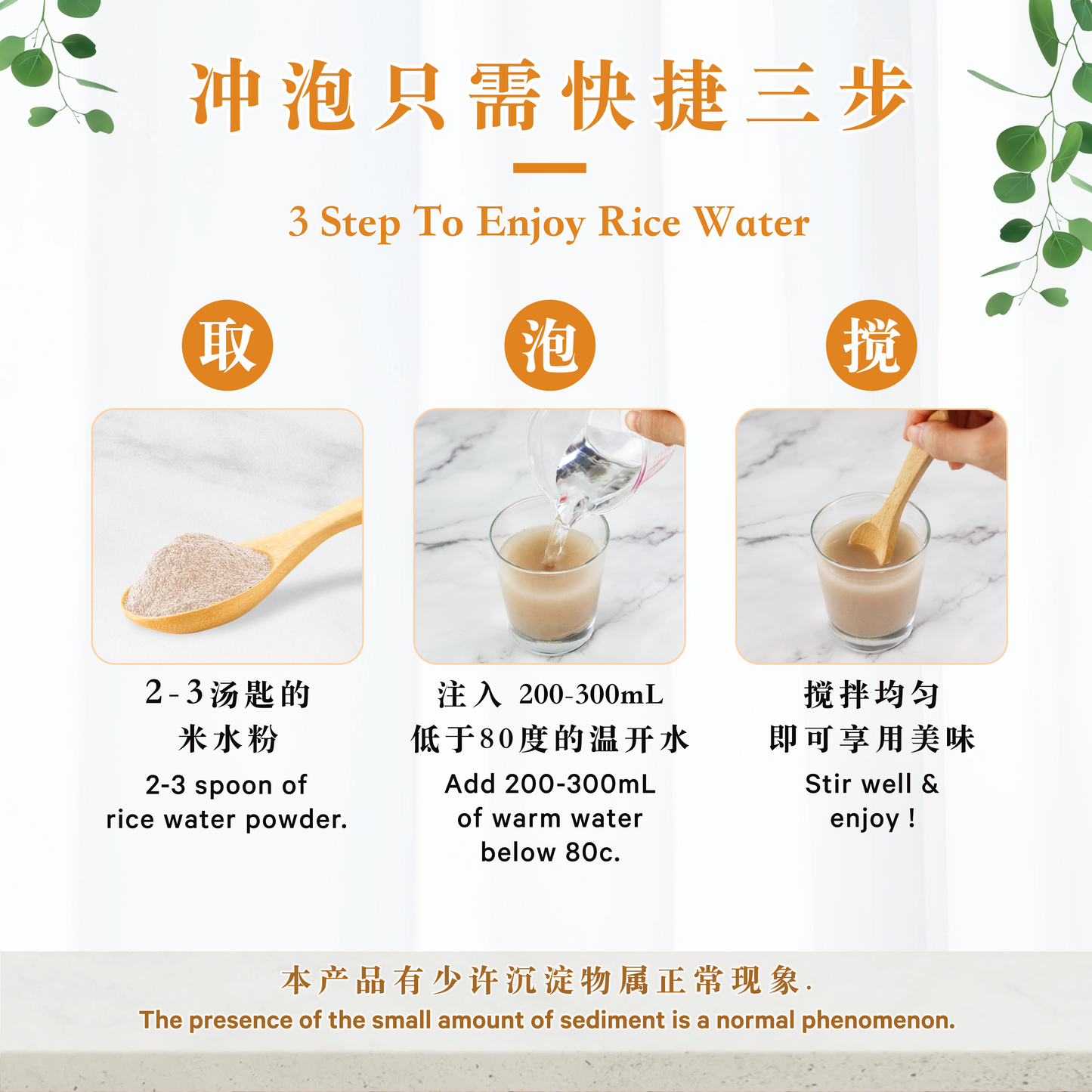 冲泡只需快捷三步

3 Step To Enjoy Rice Water

取

2-3汤匙的
米水粉

2-3 spoon of
rice water powder.

泡

注入 200-300mL
低于80度的温开水

Add 200-300mL
of warm water
below 80c.

搅

搅拌均匀
即可享用美味

Stir well &
enjoy !

本产品有少许沉淀物属正常现象.
The presence of the small amount of sediment is a normal phenomenon.